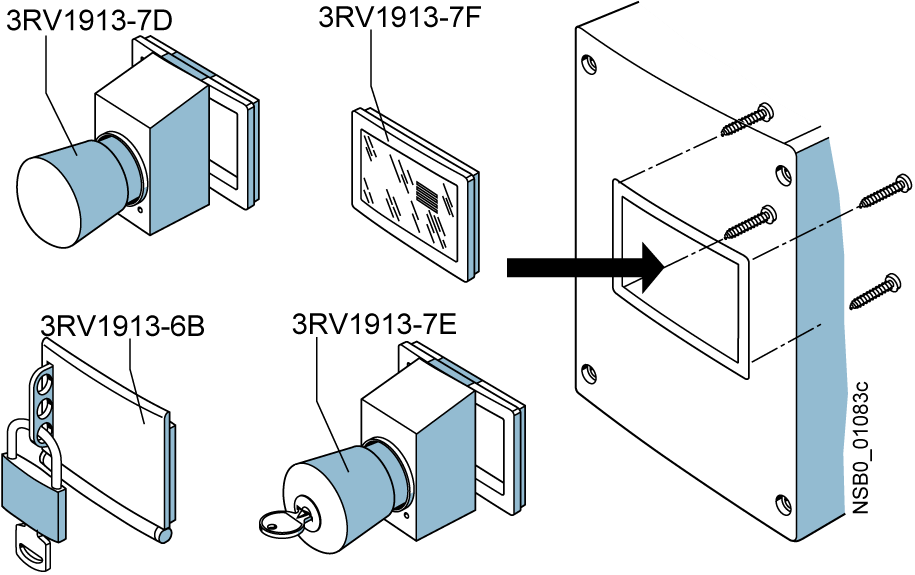 3RV1913-7D

3RV1913-7F

3RV1913-6B

3RV1913-7E

NSB0_01083c